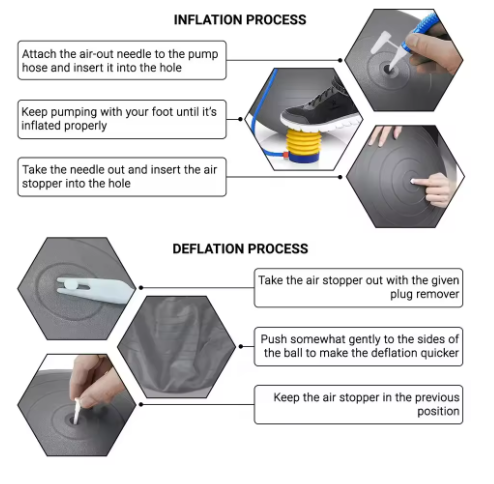 INFLATION PROCESS

Attach the air-out needle to the pump hose and insert it into the hole

Keep pumping with your foot until it's inflated properly

Take the needle out and insert the air stopper into the hole

DEFLATION PROCESS

Take the air stopper out with the given plug remover

Push somewhat gently to the sides of the ball to make the deflation quicker

Keep the air stopper in the previous position