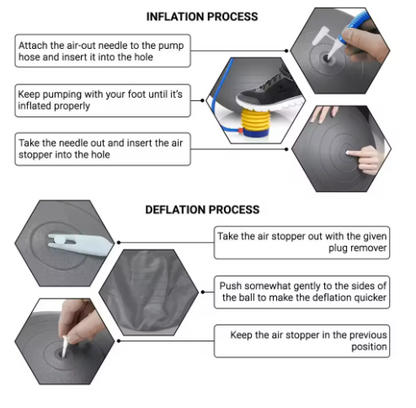 INFLATION PROCESS

Attach the air-out needle to the pump hose and insert it into the hole

Keep pumping with your foot until it's inflated properly

Take the needle out and insert the air stopper into the hole

DEFLATION PROCESS

Take the air stopper out with the given plug remover

Push somewhat gently to the sides of the ball to make the deflation quicker

Keep the air stopper in the previous position